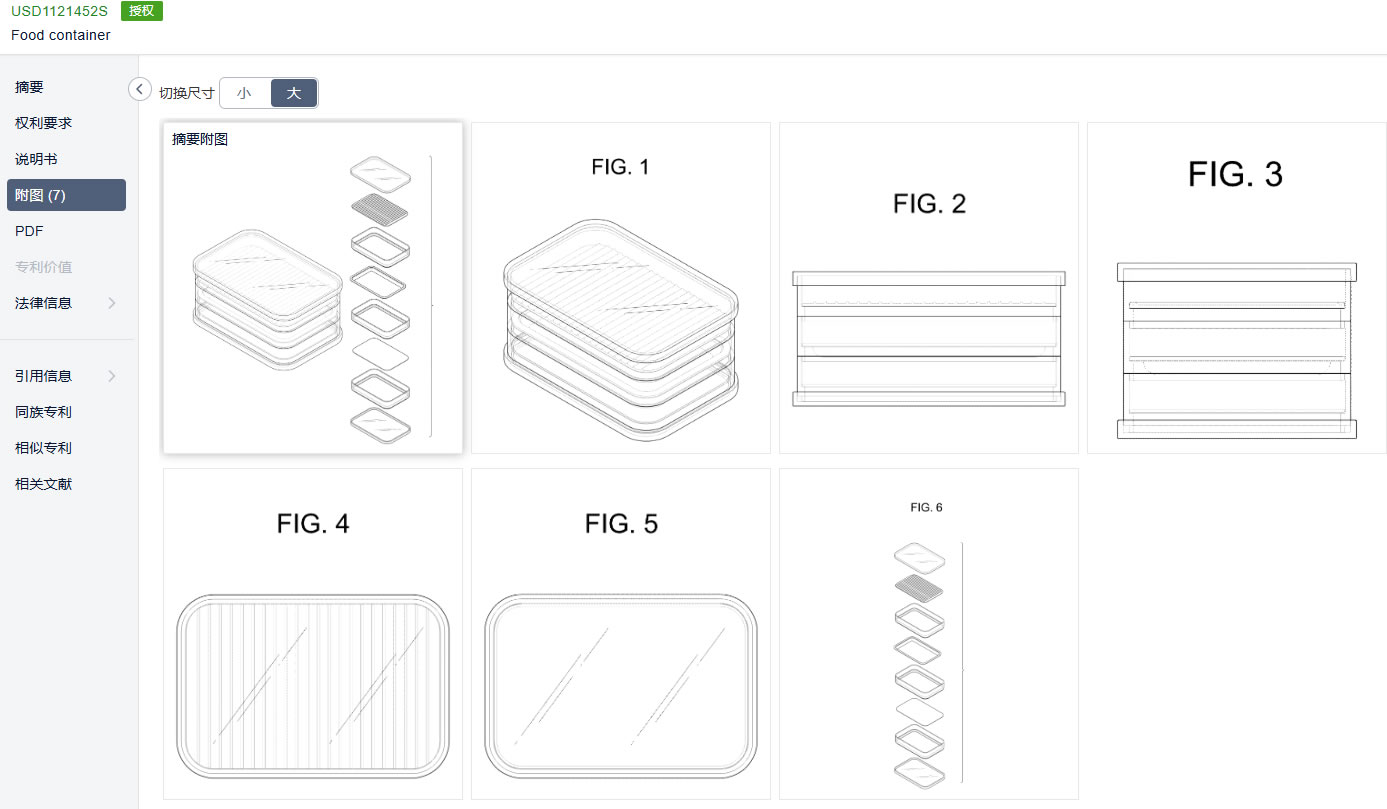 USD1121452S 授权
Food container

摘要
权利要求
说明书
附图 (7)
PDF
专利价值
法律信息
引用信息
同族专利
相似专利
相关文献

切换尺寸 小 大

摘要附图

FIG. 1

FIG. 2

FIG. 3

FIG. 4

FIG. 5

FIG. 6