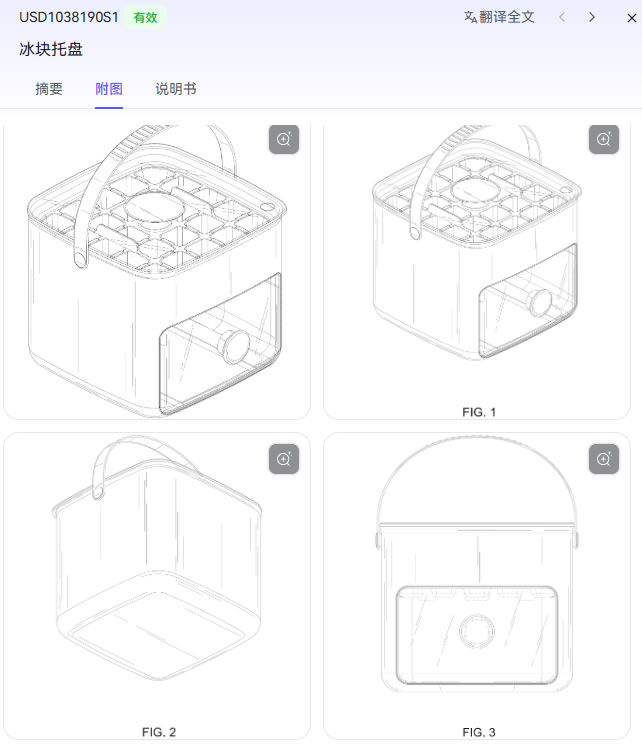 USD1038190S1 有效

翻译全文

冰块托盘

摘要 附图 说明书

FIG. 1

FIG. 2

FIG. 3