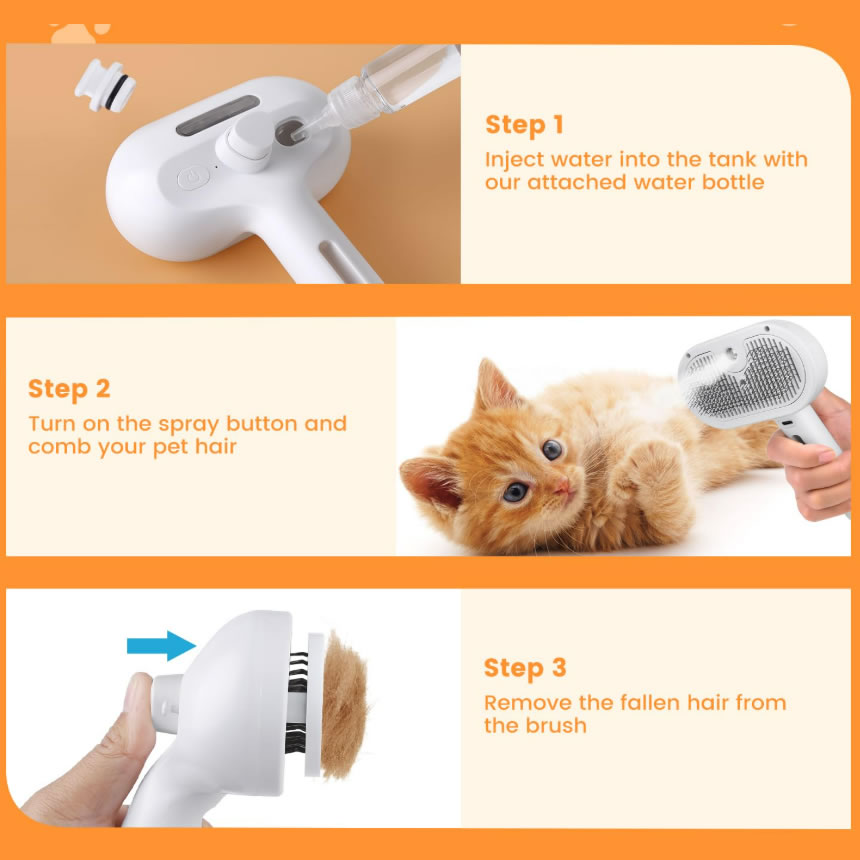 Step 1
Inject water into the tank with our attached water bottle

Step 2
Turn on the spray button and comb your pet hair

Step 3
Remove the fallen hair from the brush