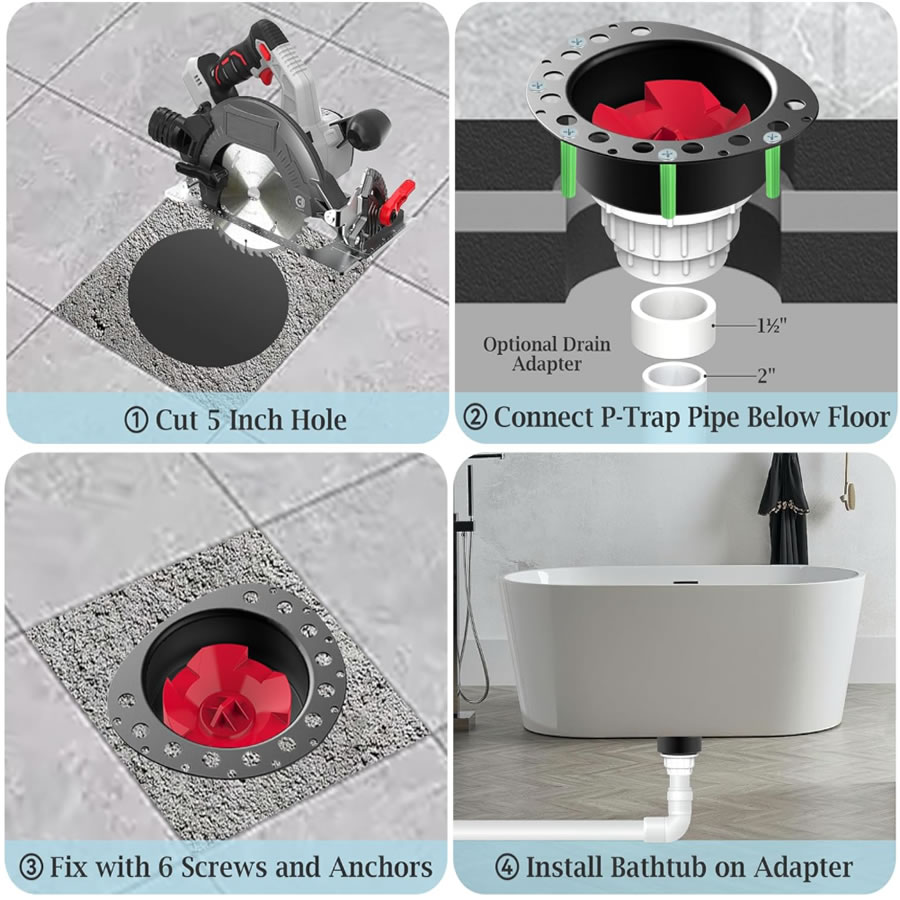 ① Cut 5 Inch Hole

Optional Drain Adapter

1½"

2"

② Connect P-Trap Pipe Below Floor

③ Fix with 6 Screws and Anchors

④ Install Bathtub on Adapter